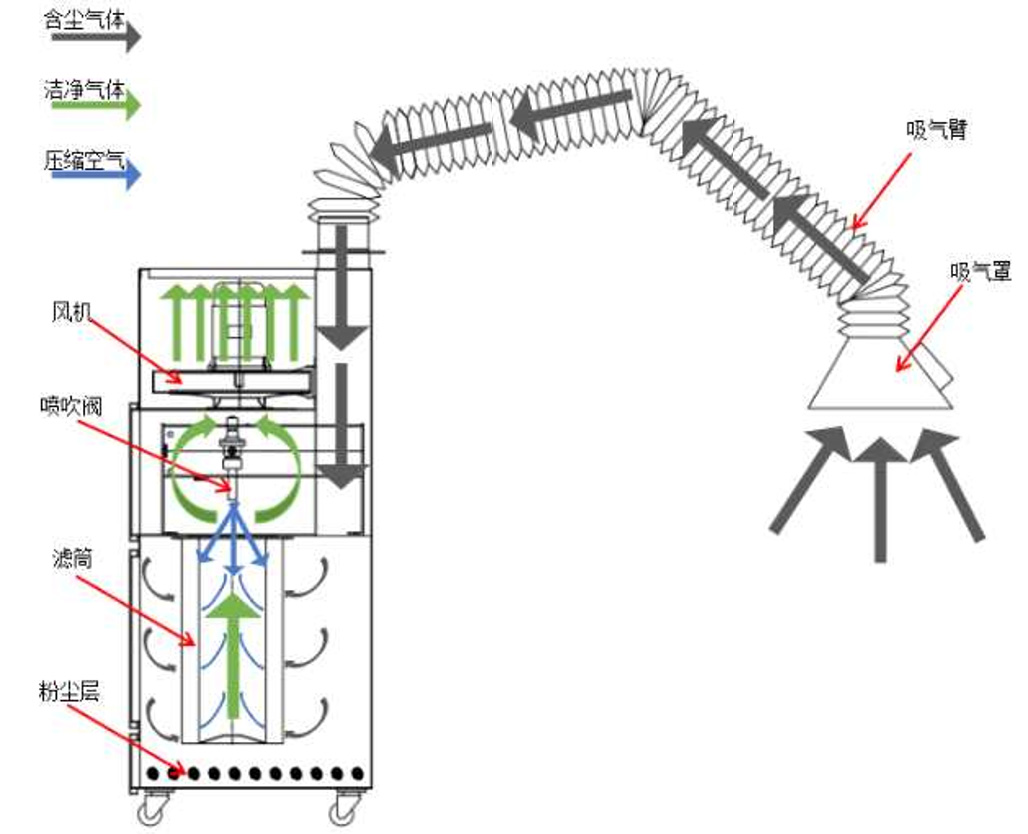 含尘气体

洁净气体

压缩空气

吸气臂

吸气罩

风机

喷吹阀

滤筒

粉尘层